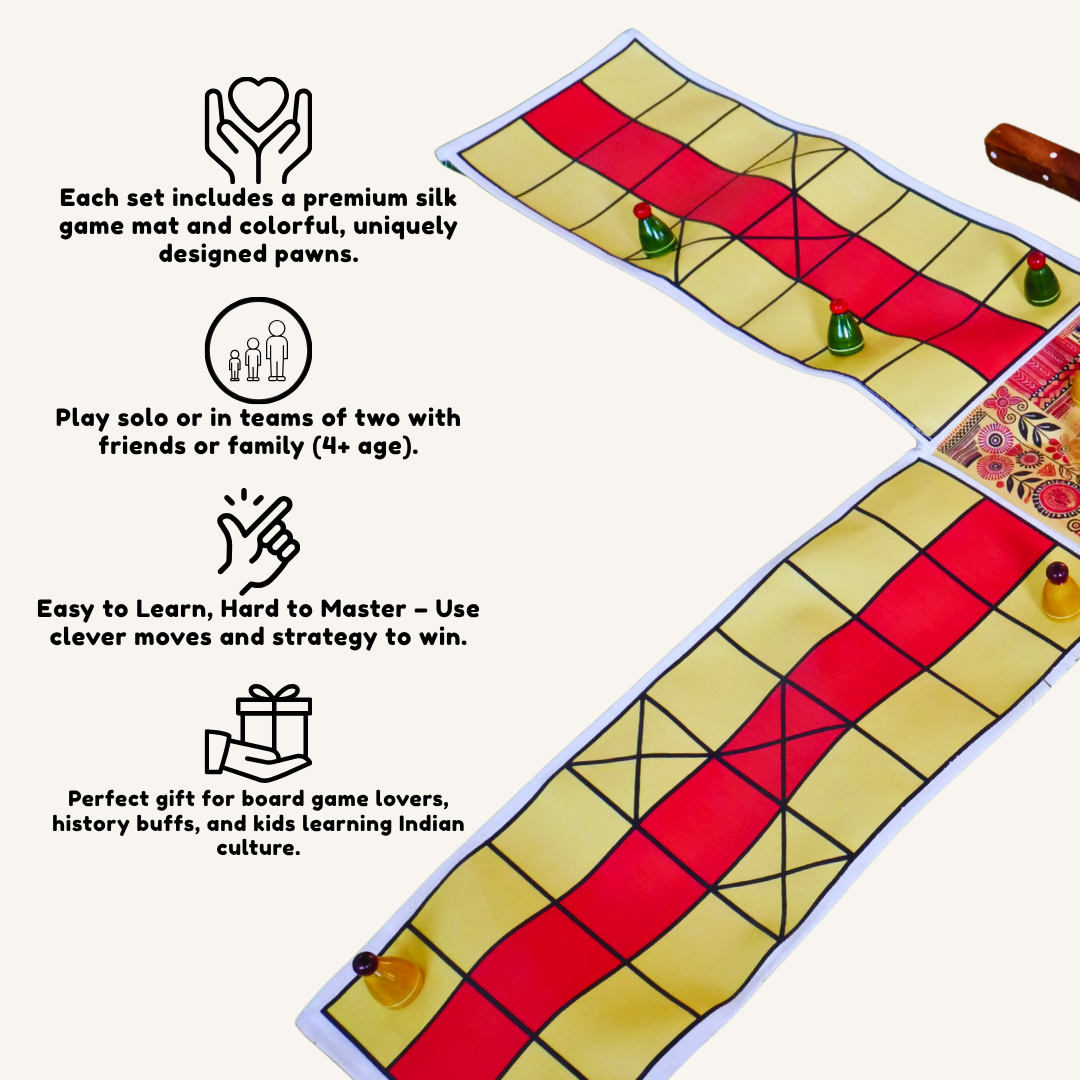 Each set includes a premium silk game mat and colorful, uniquely designed pawns.

Play solo or in teams of two with friends or family (4+ age).

Easy to Learn, Hard to Master – Use clever moves and strategy to win.

Perfect gift for board game lovers, history buffs, and kids learning Indian culture.