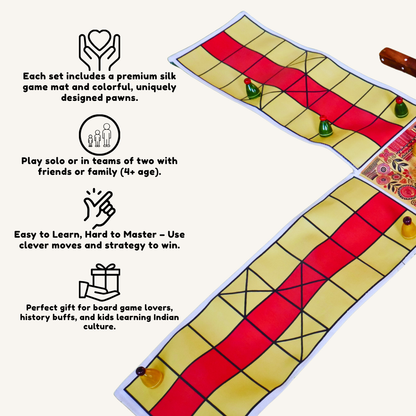 Each set includes a premium silk game mat and colorful, uniquely designed pawns.

Play solo or in teams of two with friends or family (4+ age).

Easy to Learn, Hard to Master – Use clever moves and strategy to win.

Perfect gift for board game lovers, history buffs, and kids learning Indian culture.